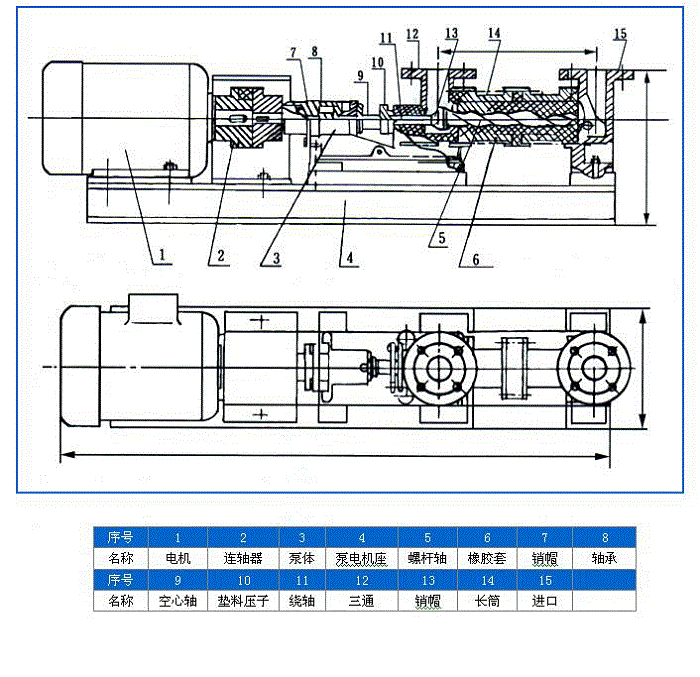 7 8 9 10 11 12 13 14 15

1 2 3 4 5 6

| 序号 | 1 | 2 | 3 | 4 | 5 | 6 | 7 | 8 |
|---|---|---|---|---|---|---|---|---|
| 名称 | 电机 | 连轴器 | 泵体 | 泵电机座 | 螺杆轴 | 橡胶套 | 销帽 | 轴承 |
| 序号 | 9 | 10 | 11 | 12 | 13 | 14 | 15 | |
| 名称 | 空心轴 | 垫料压子 | 绕轴 | 三通 | 销帽 | 长筒 | 进口 | |