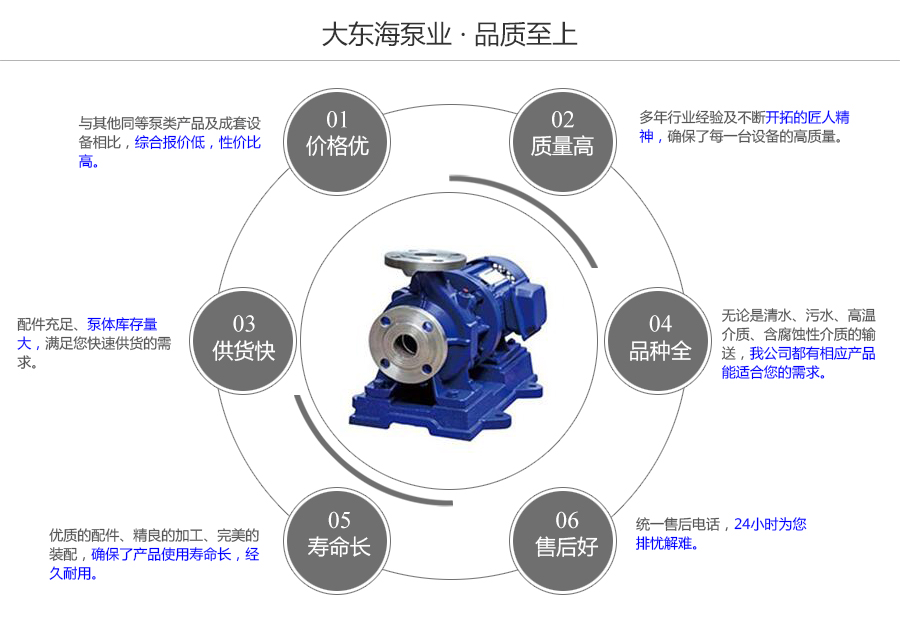 大东海泵业 · 品质至上

01
价格优

与其他同等泵类产品及成套设备相比，综合报价低，性价比高。

02
质量高

多年行业经验及不断开拓的匠人精神，确保了每一台设备的高质量。

03
供货快

配件充足、泵体库存量大，满足您快速供货的需求。

04
品种全

无论是清水、污水、高温介质、含腐蚀性介质的输送，我公司都有相应产品能适合您的需求。

05
寿命长

优质的配件、精良的加工、完美的装配，确保了产品使用寿命长，经久耐用。

06
售后好

统一售后电话，24小时为您排忧解难。