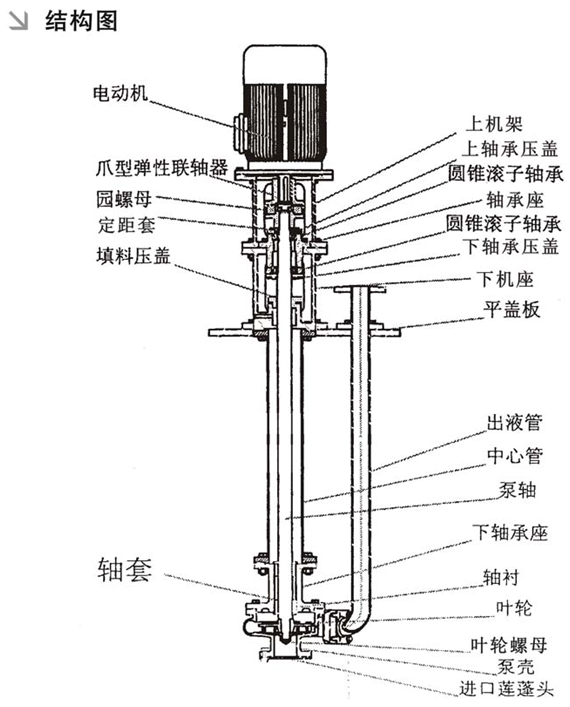 结构图

电动机
爪型弹性联轴器
园螺母
定距套
填料压盖
轴套

上机架
上轴承压盖
圆锥滚子轴承
轴承座
圆锥滚子轴承
下轴承压盖
下机座
平盖板
出液管
中心管
泵轴
下轴承座
轴衬
叶轮
叶轮螺母
泵壳
进口莲蓬头